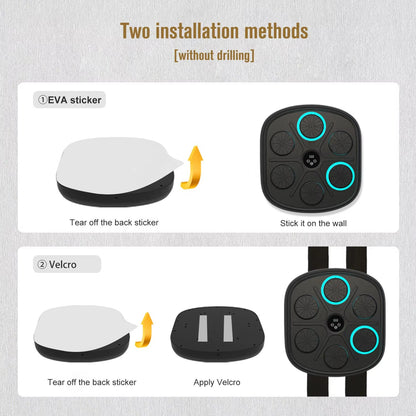 Two installation methods

[without drilling]

①EVA sticker

Tear off the back sticker

Stick it on the wall

② Velcro

Tear off the back sticker

Apply Velcro