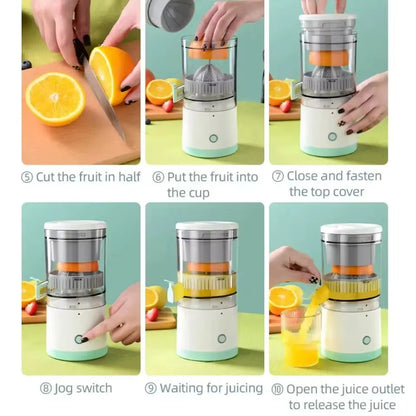 ⑤ Cut the fruit in half

⑥ Put the fruit into the cup

⑦ Close and fasten the top cover

⑧ Jog switch

⑨ Waiting for juicing

⑩ Open the juice outlet to release the juice