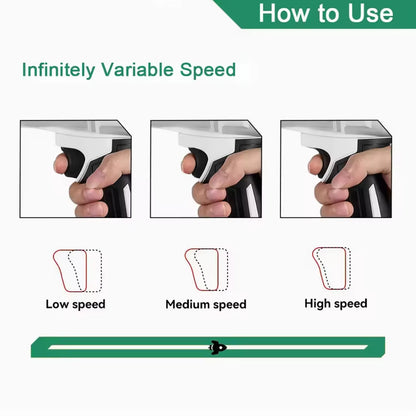 How to Use

Infinitely Variable Speed

Low speed

Medium speed

High speed